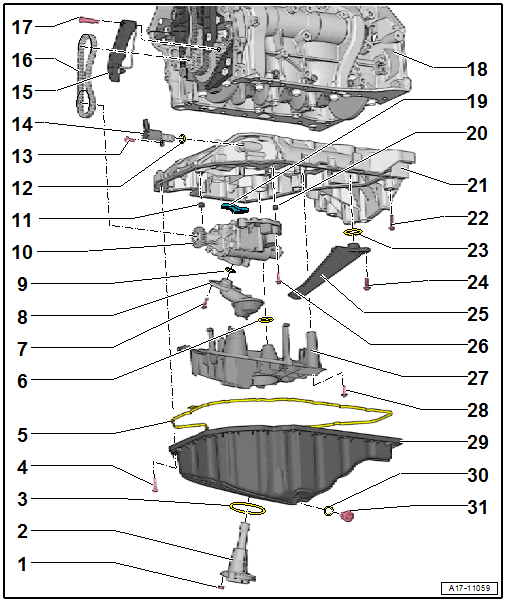 17
16
15
14
13
12
11
10
9
8
7
6
5
4
3
2
1
18
19
20
21
22
23
24
25
26
27
28
29
30
31
A17-11059