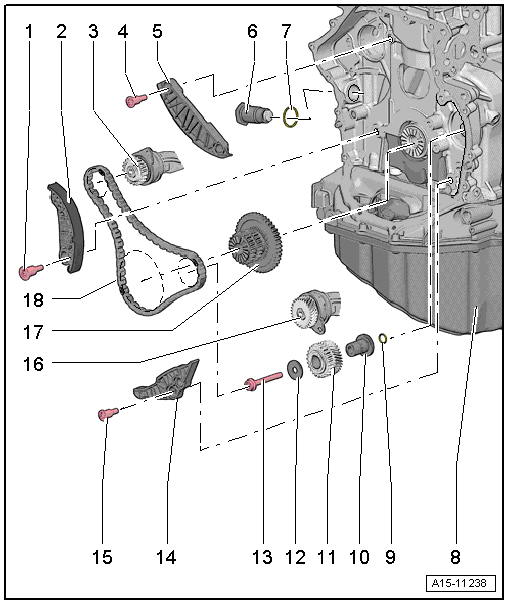 1 2 3 4 5 6 7

18

17

16

15 14 13 12 11 10 9 8

A15-11238