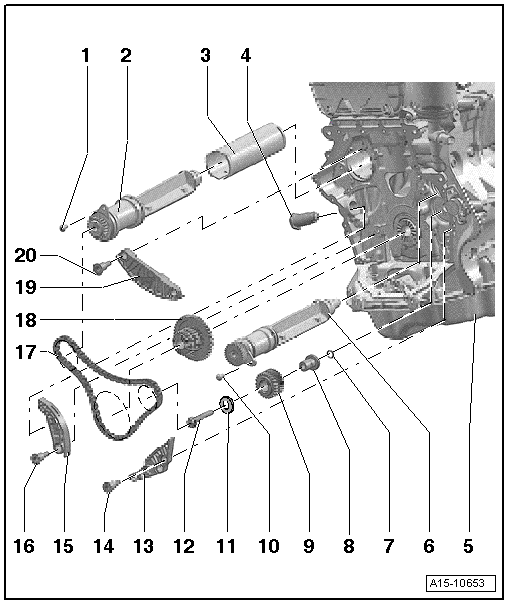 1
2
3
4
20
19
18
17
16
15
14
13
12
11
10
9
8
7
6
5
A15-10653