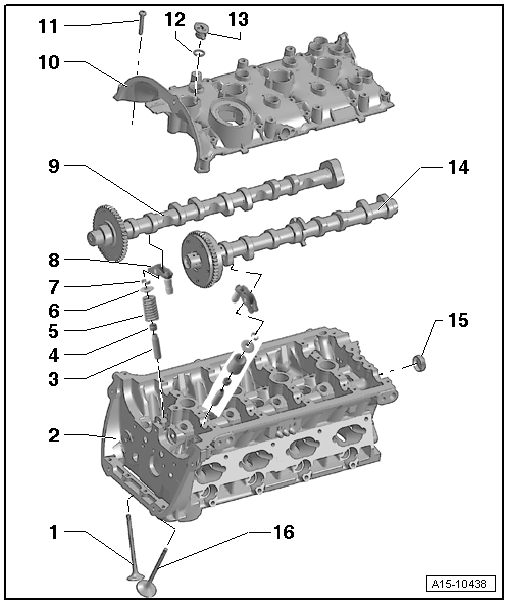 11
12
13
10
9
14
8
7
6
5
4
3
15
2
1
16
A15-10438