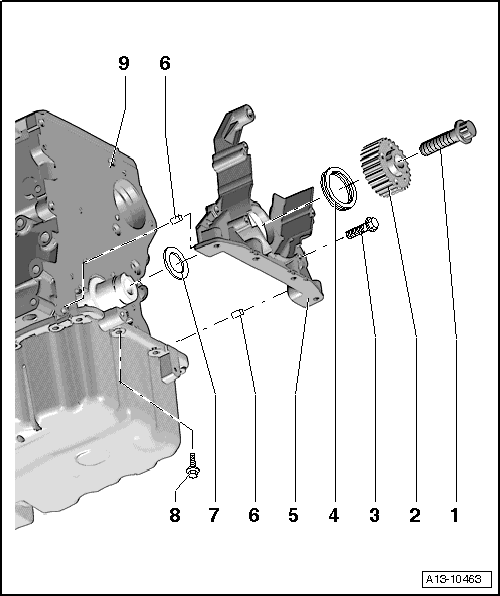 9
6
8
7
6
5
4
3
2
1
A13-10463