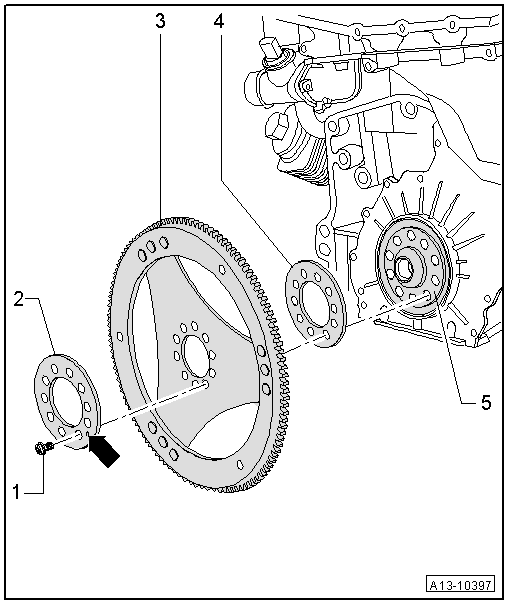 3
4
2
5
1
A13-10397