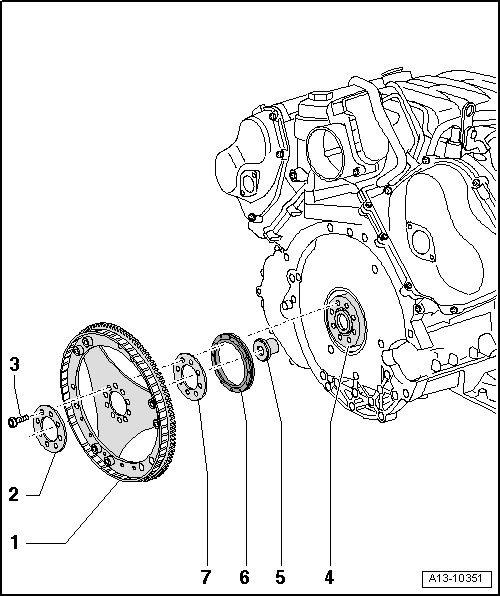 3
2
1
7
6
5
4
A13-10351