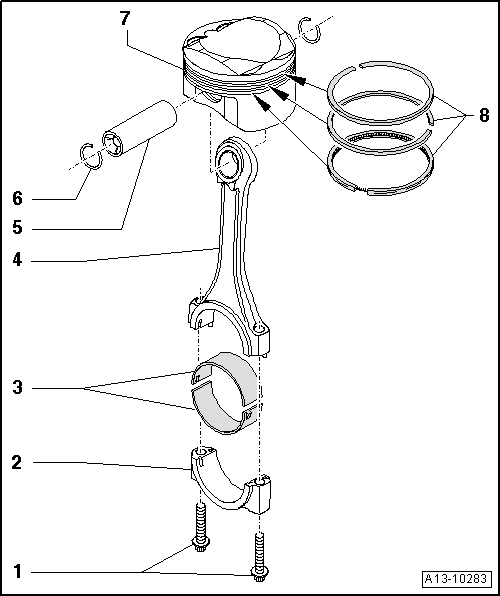 7
8
6
5
4
3
2
1
A13-10283