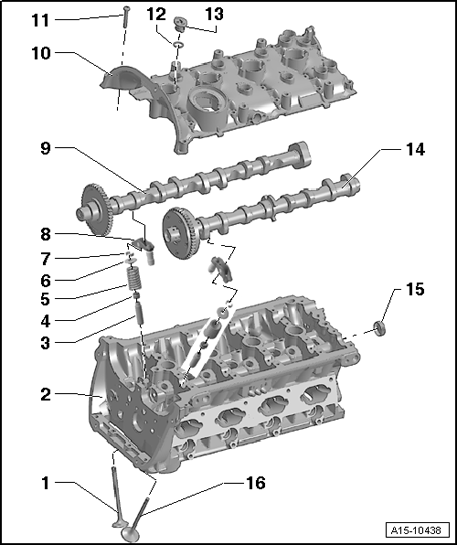 11
12
13
10
9
14
8
7
6
5
4
3
15
2
1
16
A15-10438