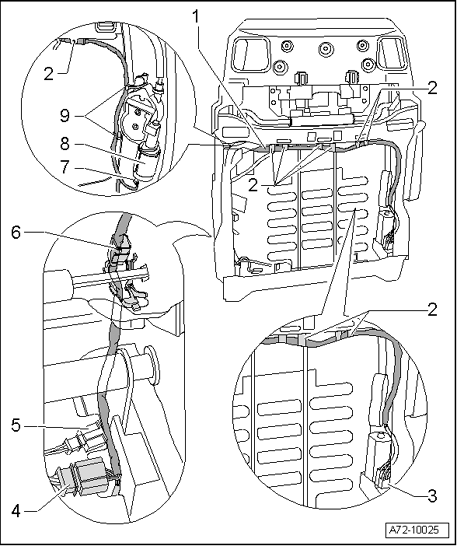 1
2
2
9
8
7
2
6
2
5
4
3
A72-10025