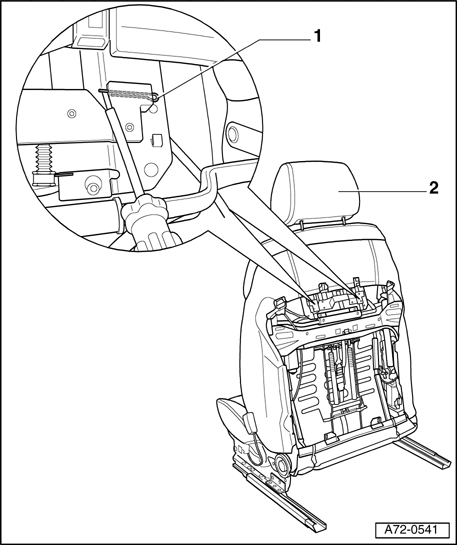 1

2

A72-0541