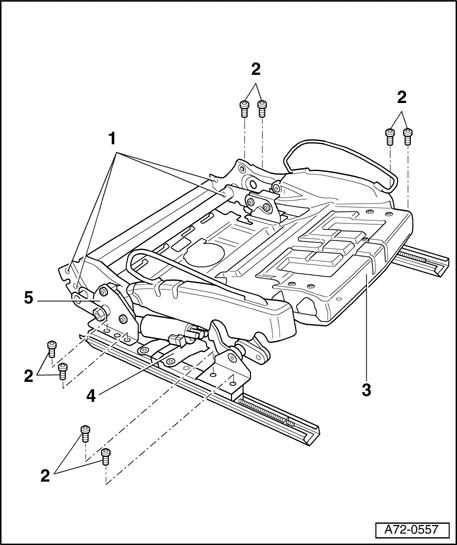 2
2
1
5
2
4
3
2
A72-0557