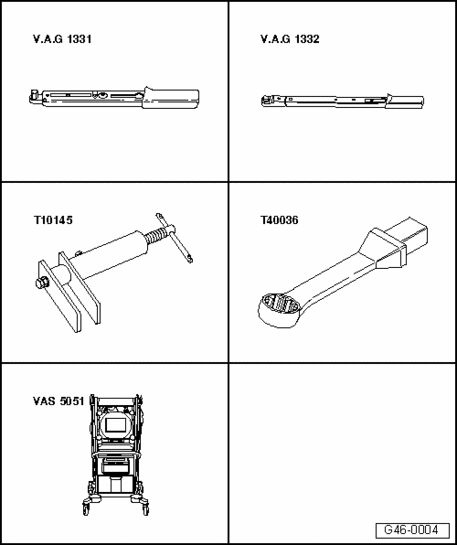 V.A.G 1331

V.A.G 1332

T10145

T40036

VAS 5051

G46-0004