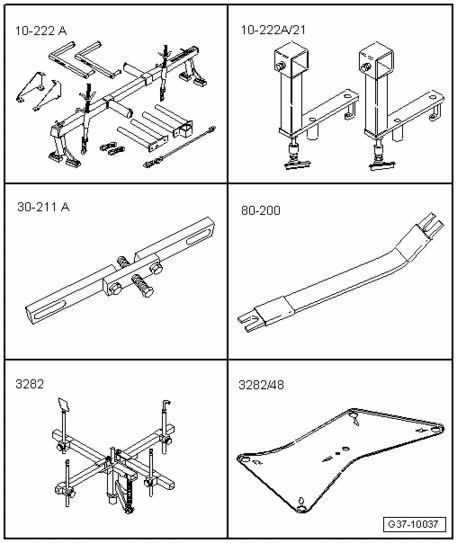 10-222 A

10-222A/21

30-211 A

80-200

3282

3282/48

G37-10037