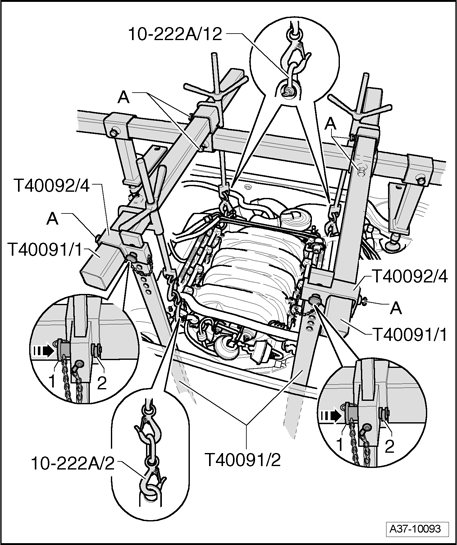 10-222A/12

A

A

T40092/4

A

T40091/1

T40092/4

A

T40091/1

1

2

1

2

10-222A/2

T40091/2

A37-10093