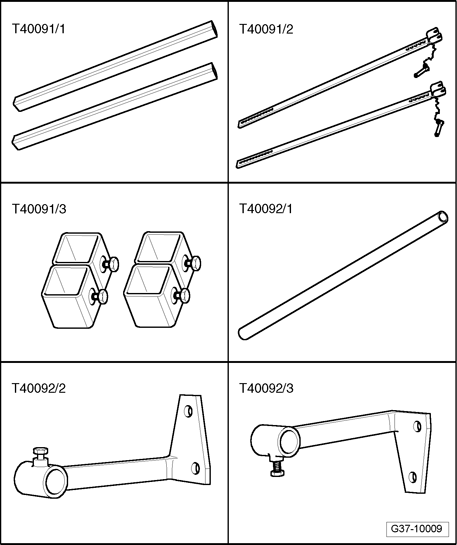 T40091/1

T40091/2

T40091/3

T40092/1

T40092/2

T40092/3

G37-10009