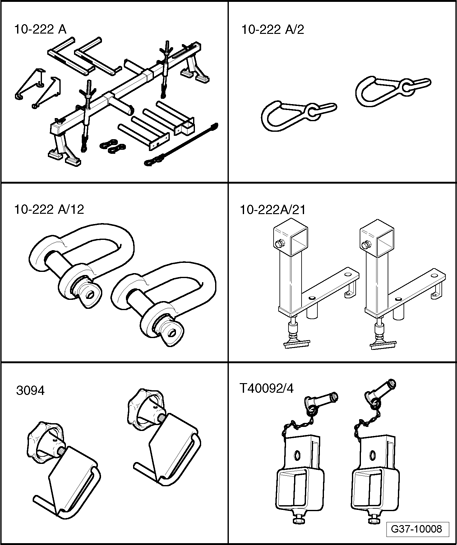 10-222 A

10-222 A/2

10-222 A/12

10-222A/21

3094

T40092/4

G37-10008