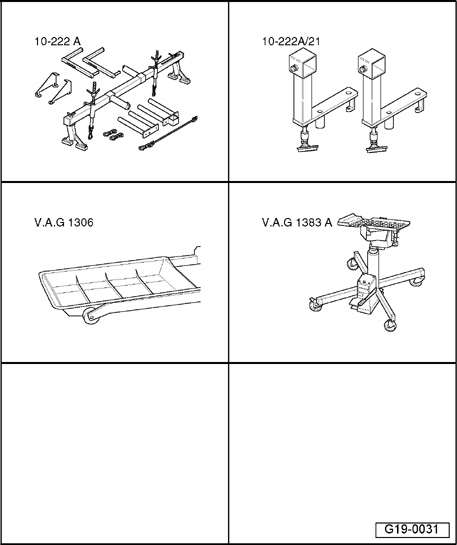 10-222 A

10-222A/21

V.A.G 1306

V.A.G 1383 A

G19-0031