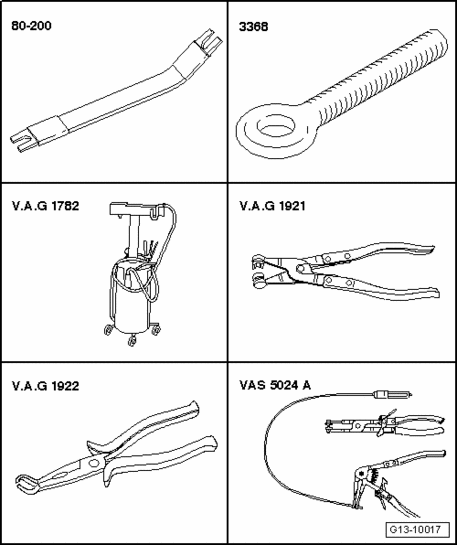 80-200

3368

V.A.G 1782

V.A.G 1921

V.A.G 1922

VAS 5024 A

G13-10017