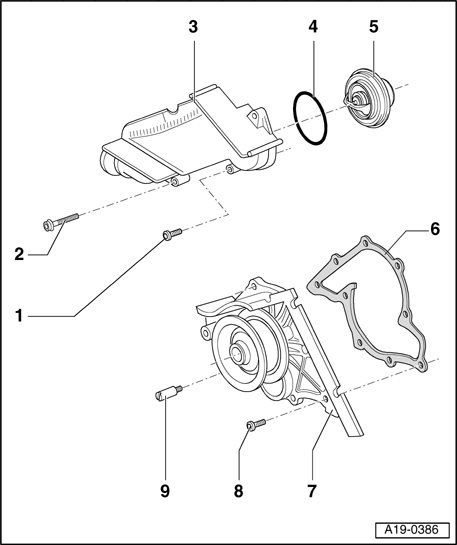 3
4
5
2
6
1
9
8
7
A19-0386