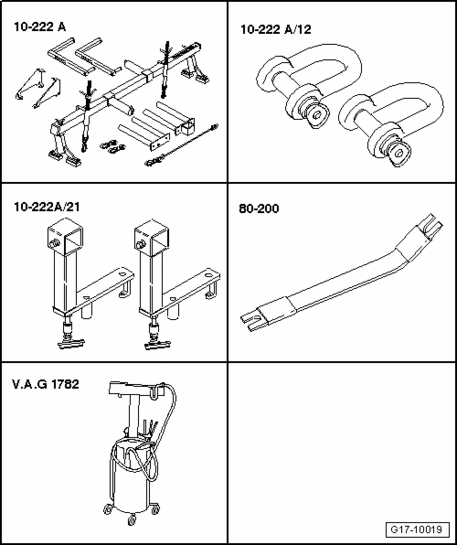 10-222 A

10-222 A/12

10-222A/21

80-200

V.A.G 1782

G17-10019