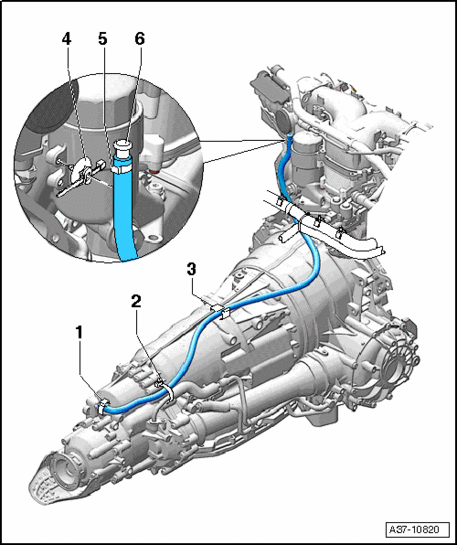 4
5
6
3
2
1
A37-10820