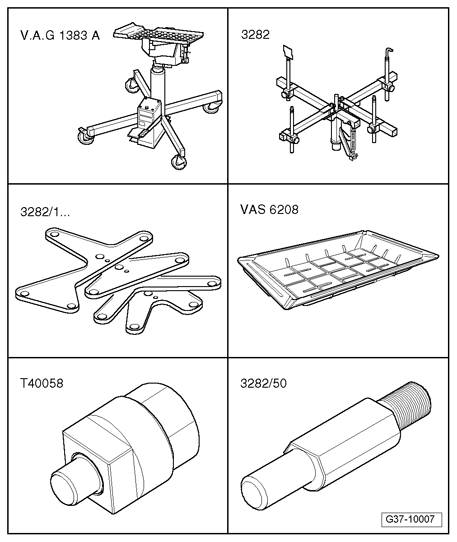 V.A.G 1383 A

3282

3282/1...

VAS 6208

T40058

3282/50

G37-10007