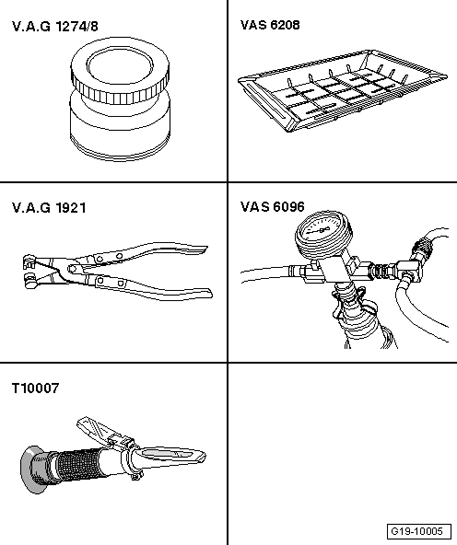 V.A.G 1274/8

VAS 6208

V.A.G 1921

VAS 6096

T10007

G19-10005