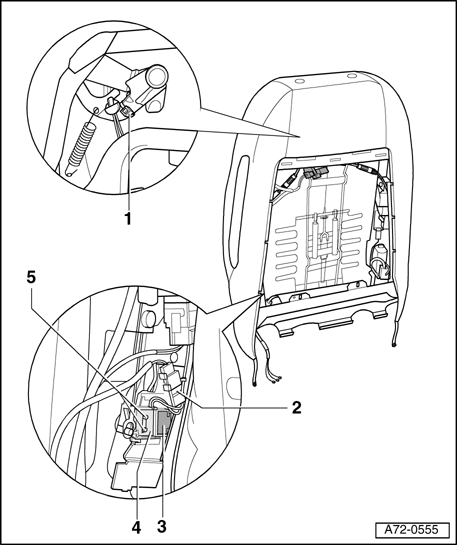 1

5

2

4

3

A72-0555