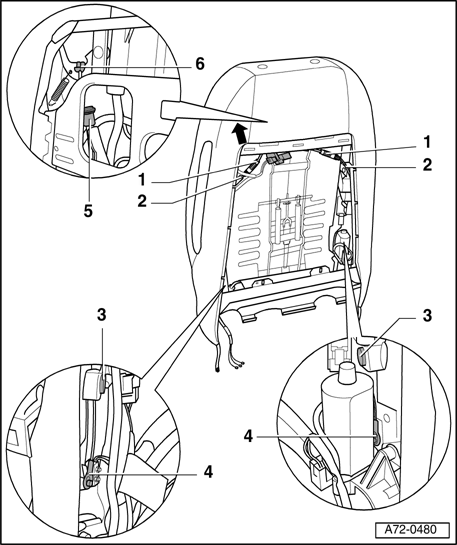 6

1

2

1

2

5

3

3

4

4

A72-0480