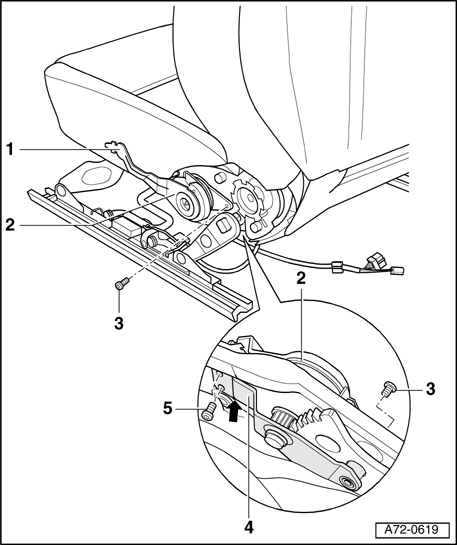 1
2
3
2
3
5
4
A72-0619