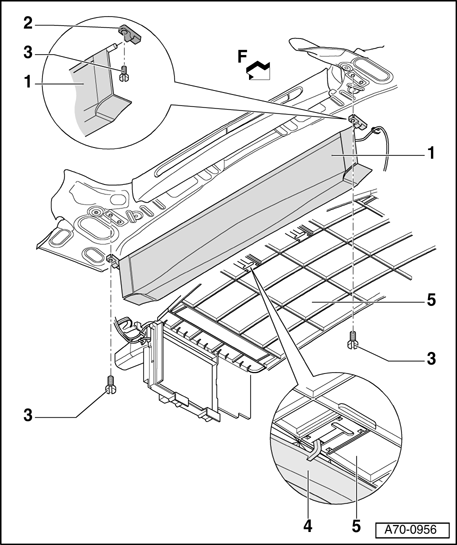 2
3
1
F
1
5
3
3
4
5
A70-0956