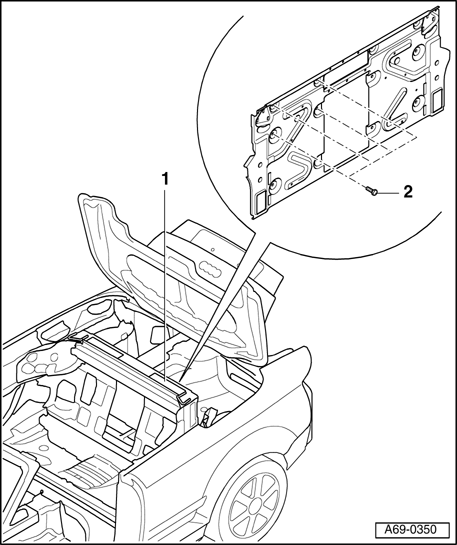 1

2

A69-0350