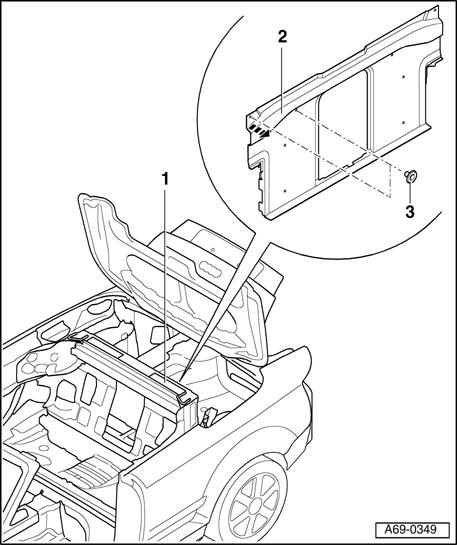 2
1
3
A69-0349