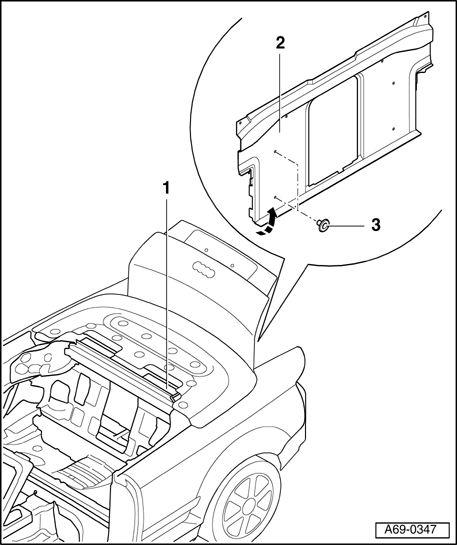 2
1
3
A69-0347