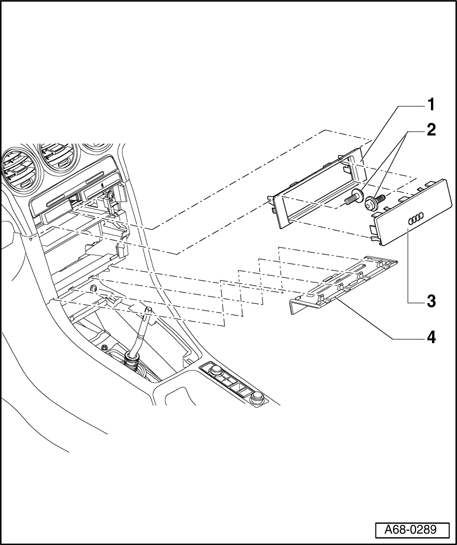 1
2
3
4
A68-0289