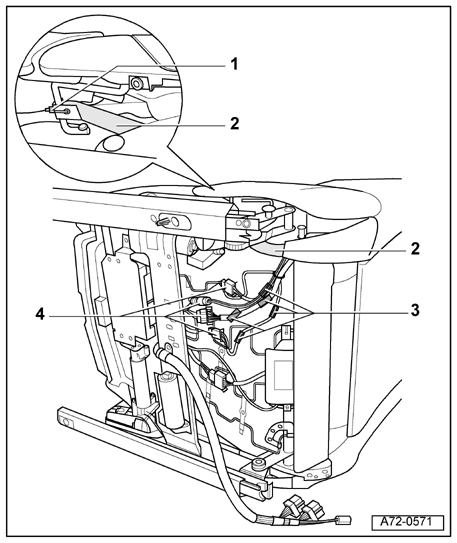 1
2
2
4
3
A72-0571