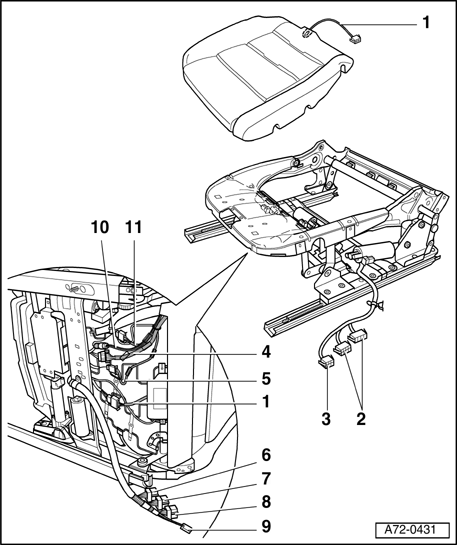 1
10
11
4
5
1
3
2
6
7
8
9
A72-0431