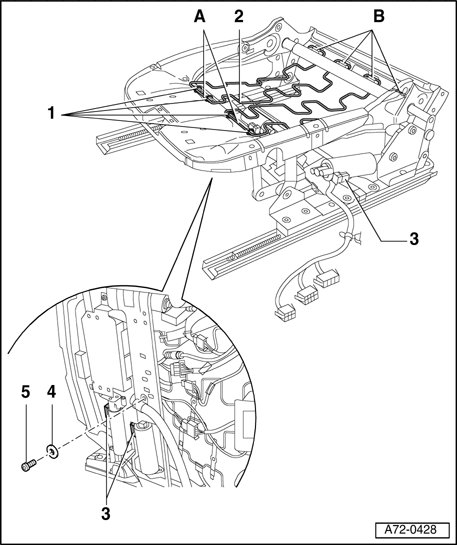 A
2
B
1
3
5
4
3
A72-0428