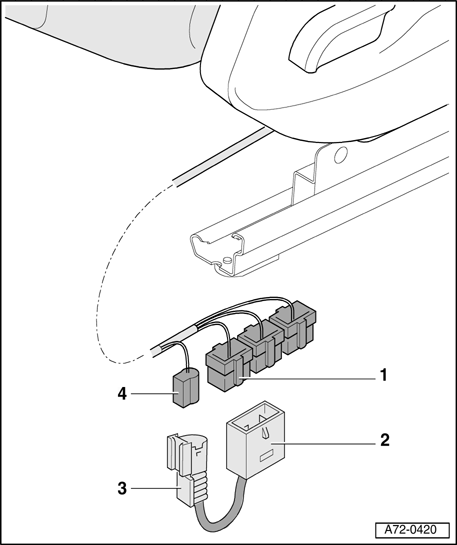 1
4
2
3
A72-0420