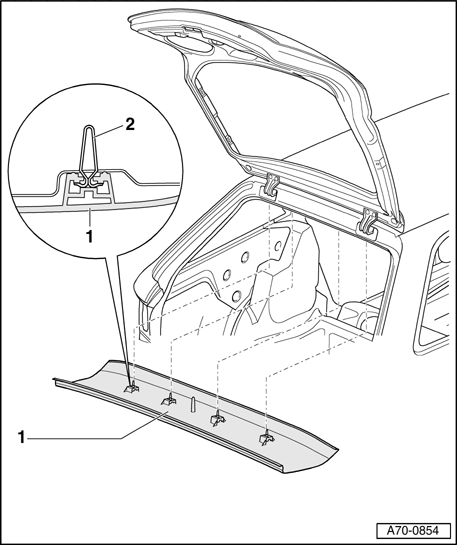 2
1
1
A70-0854