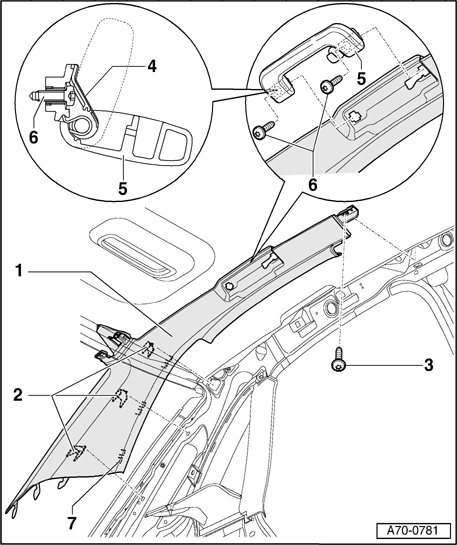 4
6
5
5
6
1
3
2
7
A70-0781