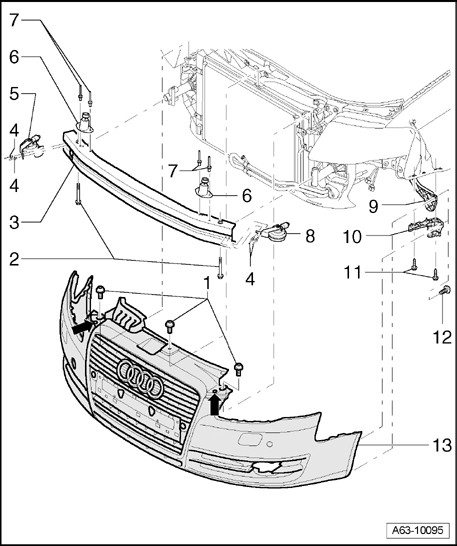 7
6
5
4
4
3
2
7
6
8
4
1
9
10
11
12
13
A63-10095