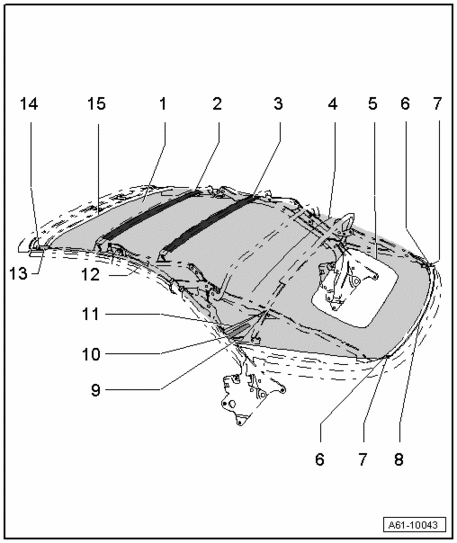 14 15 1 2 3 4 5 6 7

13

12

11

10

9

6 7 8

A61-10043