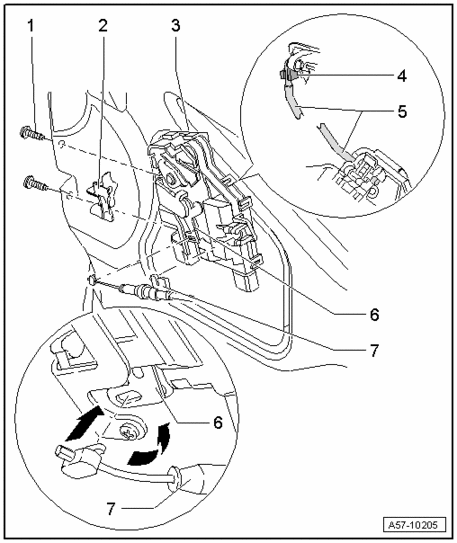 1
2
3
4
5
6
7
6
7
A57-10205