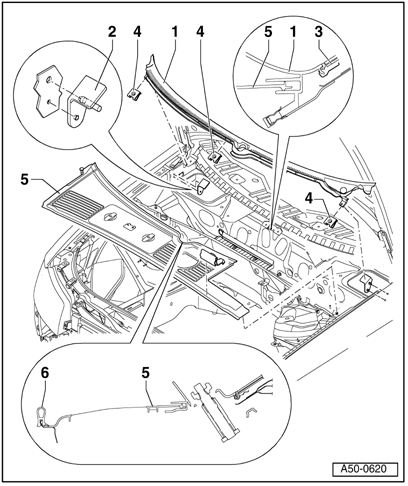 2
4
1
4
5
1
3
5
4
6
5
A50-0620