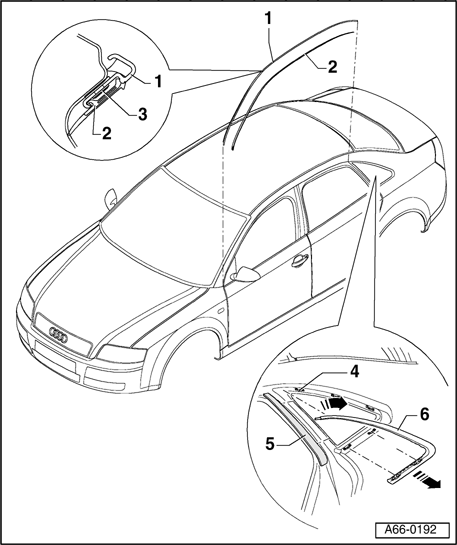 1
2
1
3
2
4
6
5
A66-0192