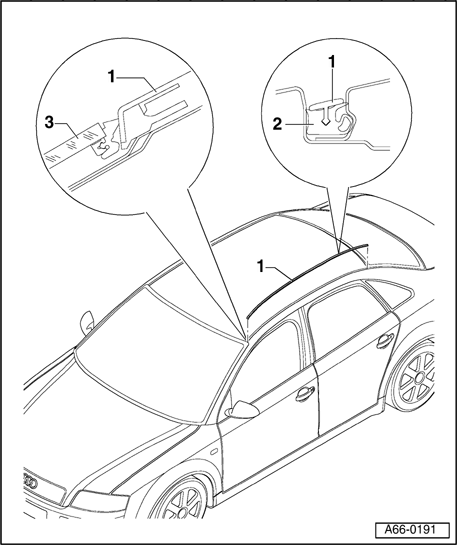 1
3
1
2
1
A66-0191