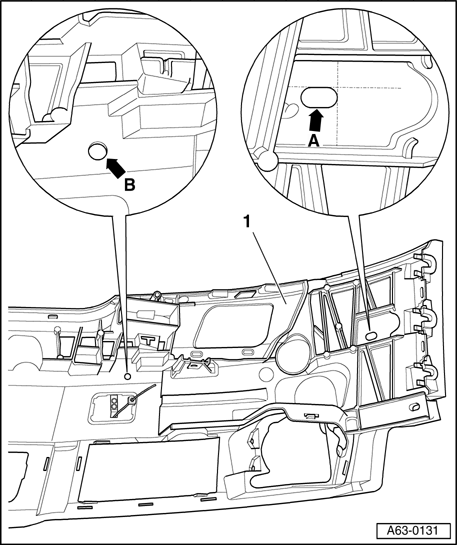 B

A

1

A63-0131