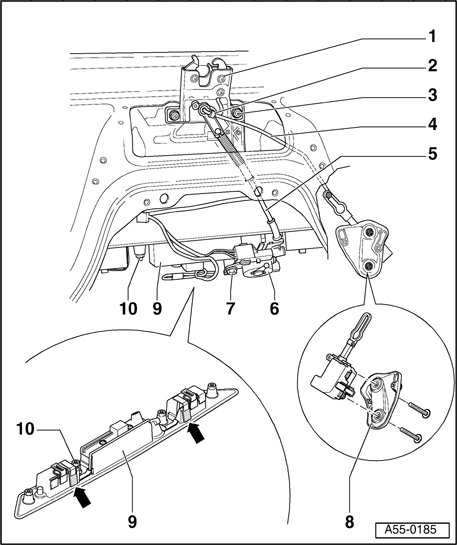 1
2
3
4
5
10
9
7
6
10
9
8
A55-0185