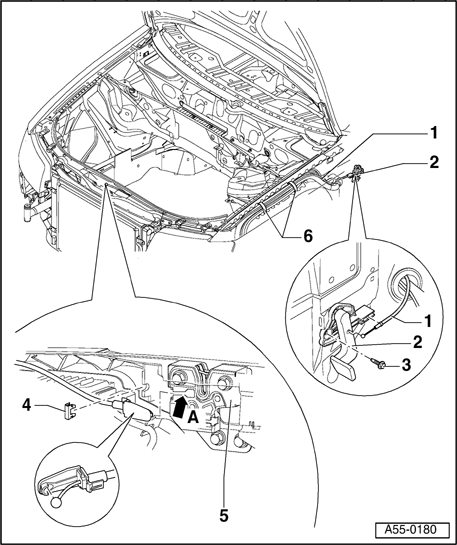 1
2
6
1
2
3
4
A
5
A55-0180