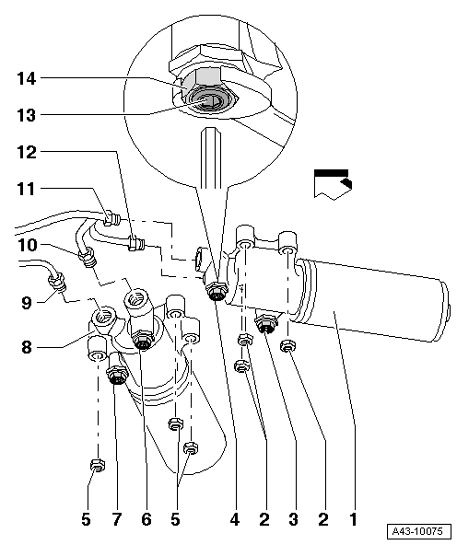 14
13
12
11
10
9
8
5 7 6 5 4 2 3 2 1
A43-10075