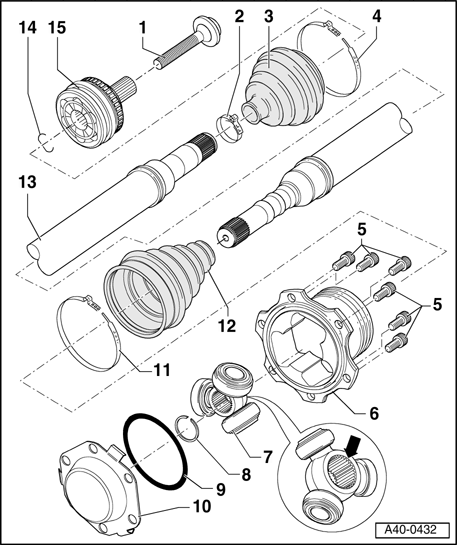 14
15
1
2
3
4
13
5
5
12
11
6
7
8
9
10
A40-0432