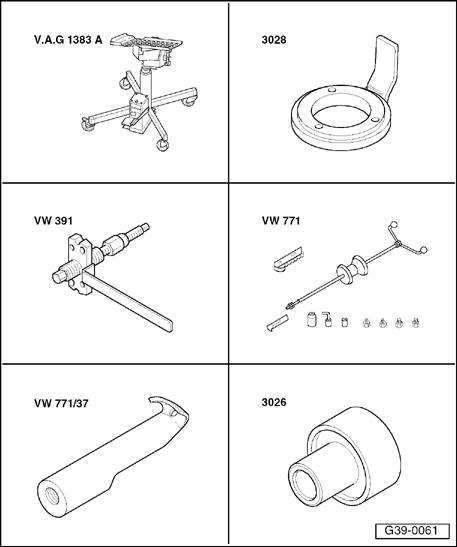 V.A.G 1383 A

3028

VW 391

VW 771

VW 771/37

3026

G39-0061